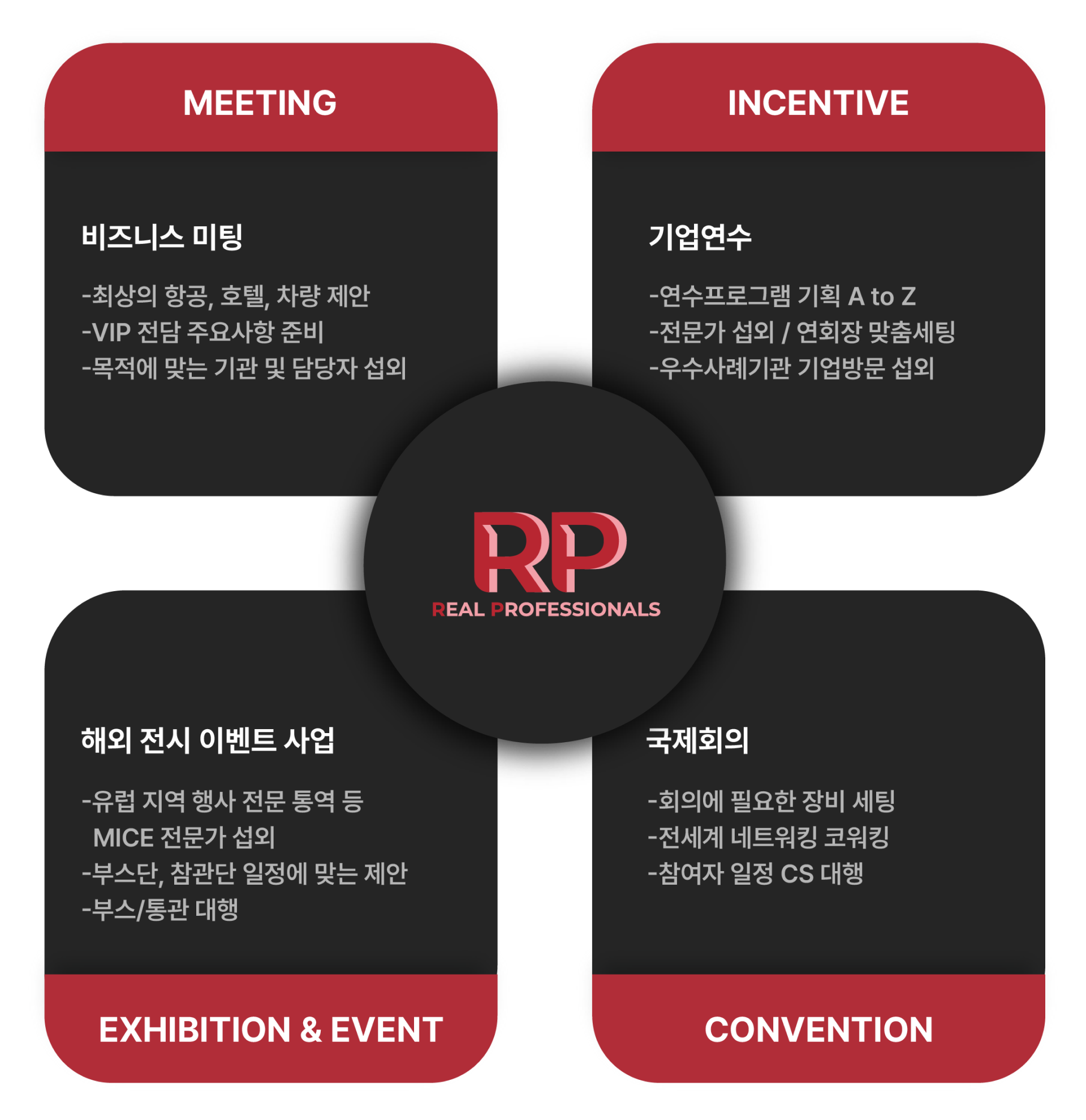 MEETING

비즈니스 미팅

-최상의 항공, 호텔, 차량 제안
-VIP 전담 주요사항 준비
-목적에 맞는 기관 및 담당자 섭외

INCENTIVE

기업연수

-연수프로그램 기획 A to Z
-전문가 섭외 / 연회장 맞춤세팅
-우수사례기관 기업방문 섭외

RP
REAL PROFESSIONALS

해외 전시 이벤트 사업

-유럽 지역 행사 전문 통역 등 MICE 전문가 섭외
-부스단, 참관단 일정에 맞는 제안
-부스/통관 대행

EXHIBITION & EVENT

국제회의

-회의에 필요한 장비 세팅
-전세계 네트워킹 코워킹
-참여자 일정 CS 대행

CONVENTION